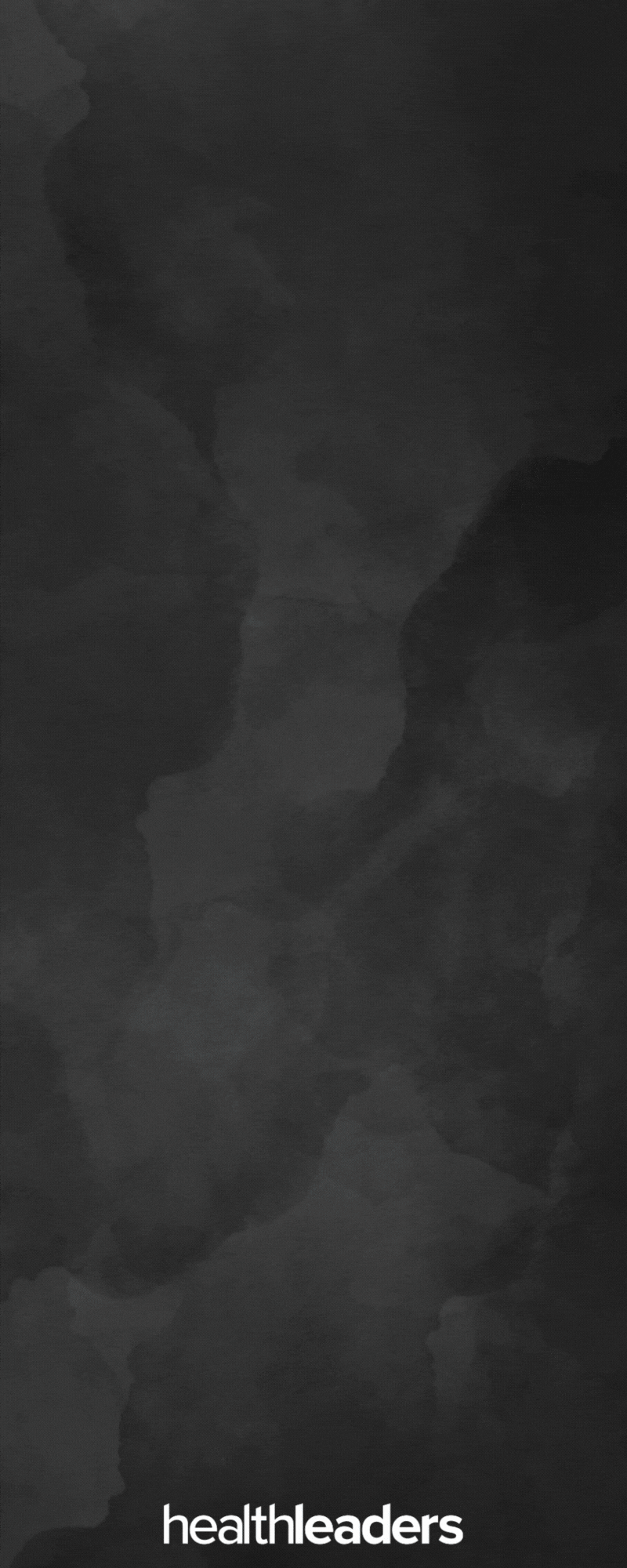 healthleaders