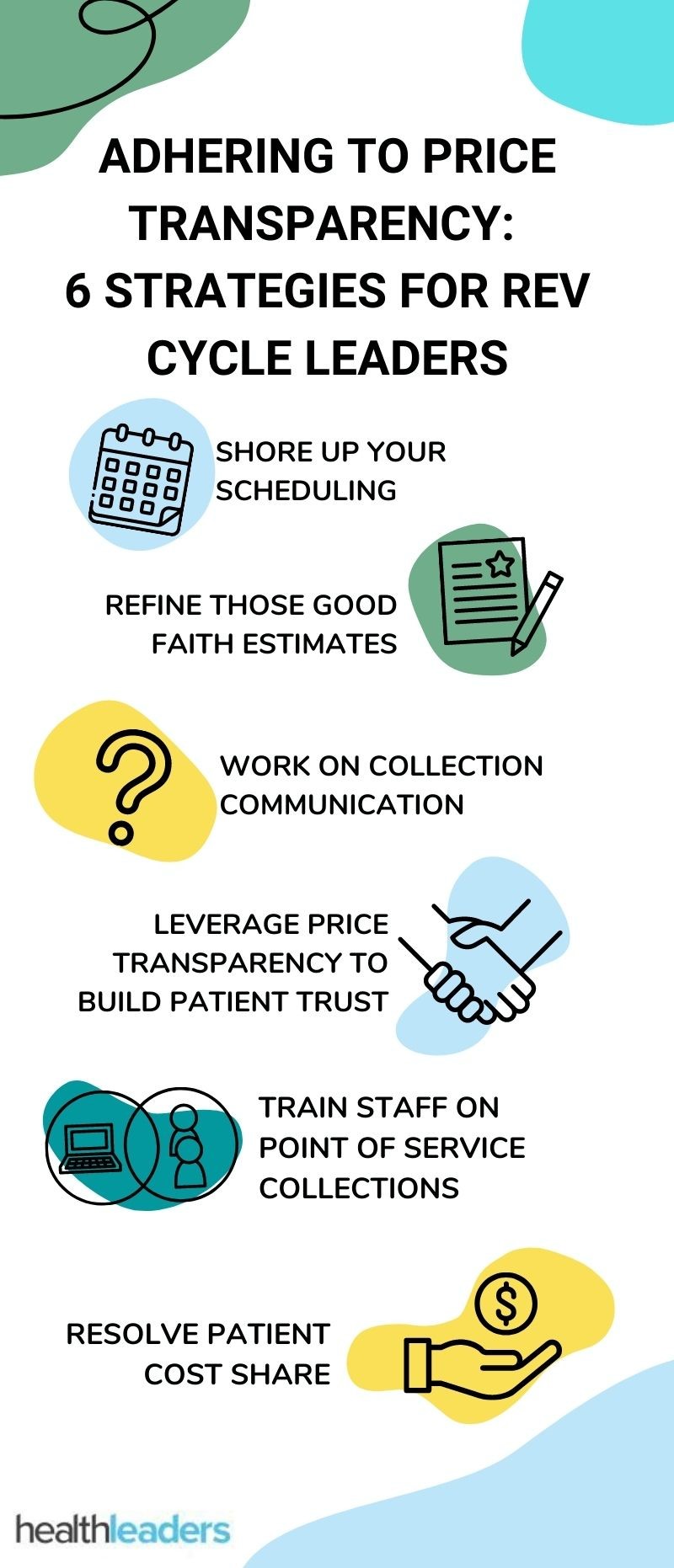 ADHERING TO PRICE TRANSPARENCY: 6 STRATEGIES FOR REV CYCLE LEADERS

SHORE UP YOUR SCHEDULING

REFINE THOSE GOOD FAITH ESTIMATES

WORK ON COLLECTION COMMUNICATION

LEVERAGE PRICE TRANSPARENCY TO BUILD PATIENT TRUST

TRAIN STAFF ON POINT OF SERVICE COLLECTIONS

RESOLVE PATIENT COST SHARE

healthleaders