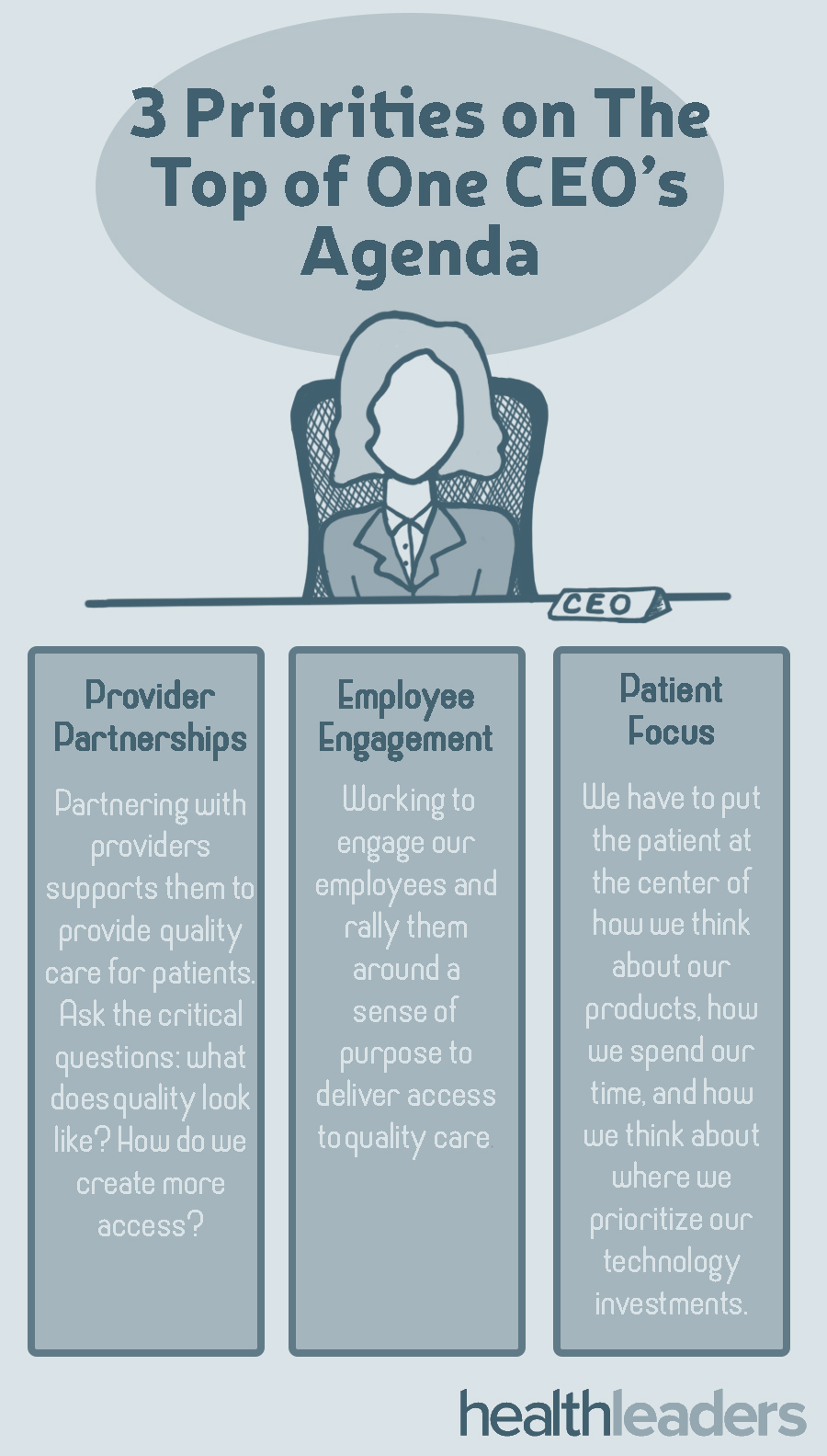 3 Priorities on The Top of One CEO's Agenda

CEO

Provider Partnerships

Partnering with providers supports them to provide quality care for patients. Ask the critical questions: what does quality look like? How do we create more access?

Employee Engagement

Working to engage our employees and rally them around a sense of purpose to deliver access to quality care.

Patient Focus

We have to put the patient at the center of how we think about our products, how we spend our time, and how we think about where we prioritize our technology investments.

healthleaders