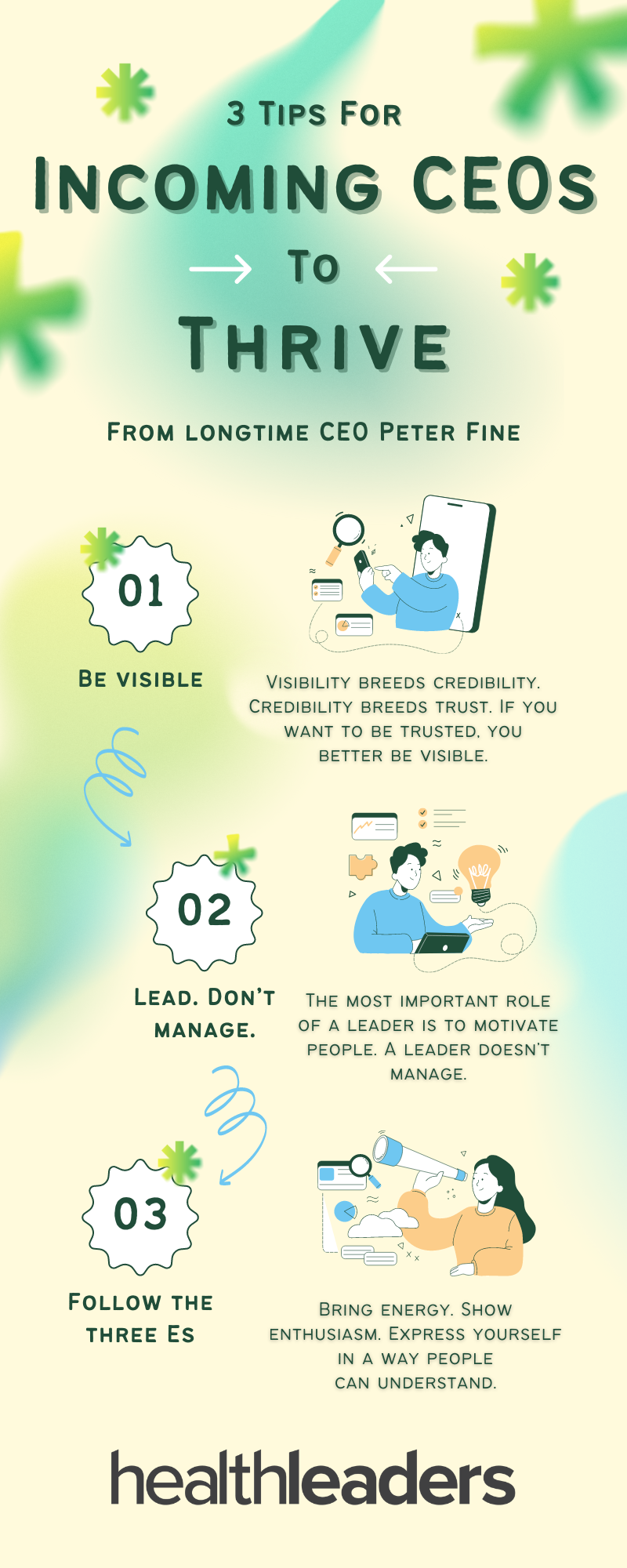 3 Tips For

Incoming CEOs

To

Thrive

From longtime CEO Peter Fine

01

Be visible

Visibility breeds credibility. Credibility breeds trust. If you want to be trusted, you better be visible.

02

Lead. Don't manage.

The most important role of a leader is to motivate people. A leader doesn't manage.

03

Follow the three Es

Bring energy. Show enthusiasm. Express yourself in a way people can understand.

healthleaders