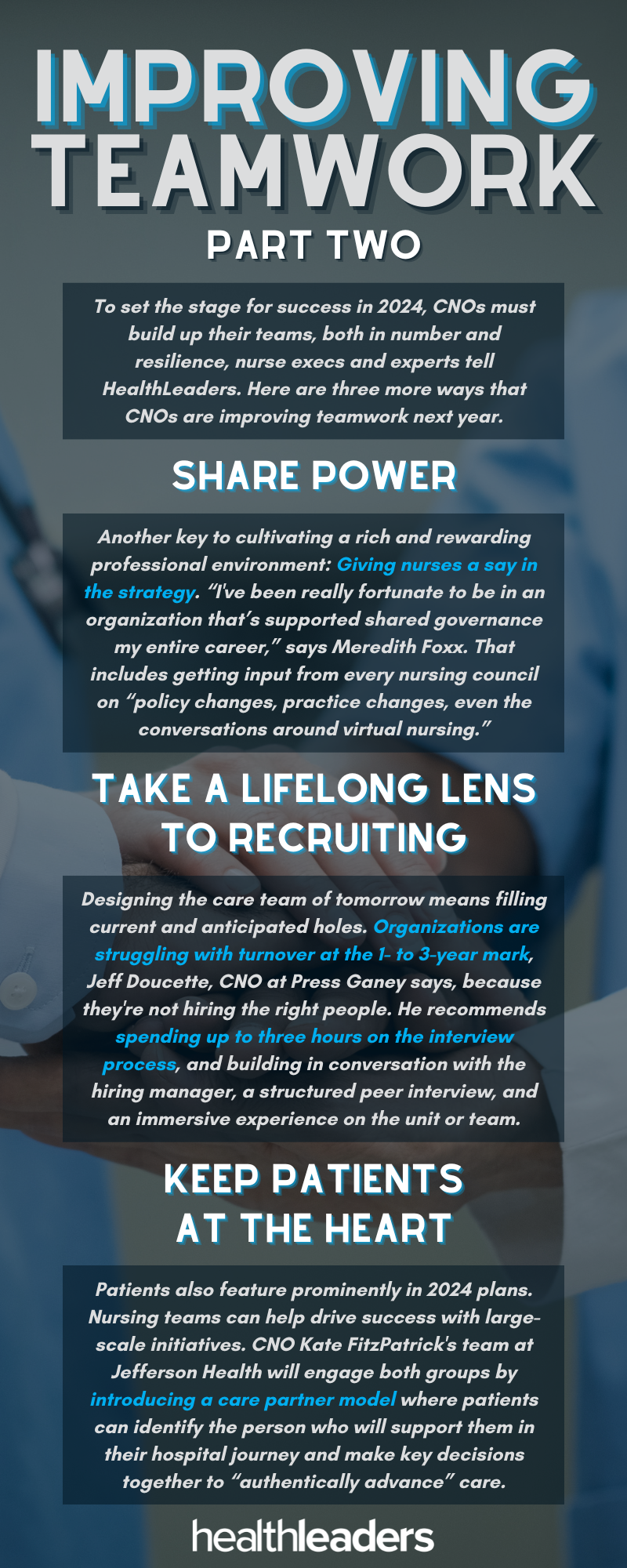 IMPROVING TEAMWORK

PART TWO

To set the stage for success in 2024, CNOs must build up their teams, both in number and resilience, nurse execs and experts tell HealthLeaders. Here are three more ways that CNOs are improving teamwork next year.

SHARE POWER

Another key to cultivating a rich and rewarding professional environment: Giving nurses a say in the strategy. "I've been really fortunate to be in an organization that's supported shared governance my entire career," says Meredith Foxx. That includes getting input from every nursing council on "policy changes, practice changes, even the conversations around virtual nursing."

TAKE A LIFELONG LENS TO RECRUITING

Designing the care team of tomorrow means filling current and anticipated holes. Organizations are struggling with turnover at the 1- to 3-year mark, Jeff Doucette, CNO at Press Ganey says, because they're not hiring the right people. He recommends spending up to three hours on the interview process, and building in conversation with the hiring manager, a structured peer interview, and an immersive experience on the unit or team.

KEEP PATIENTS AT THE HEART

Patients also feature prominently in 2024 plans. Nursing teams can help drive success with large-scale initiatives. CNO Kate FitzPatrick's team at Jefferson Health will engage both groups by introducing a care partner model where patients can identify the person who will support them in their hospital journey and make key decisions together to "authentically advance" care.

healthleaders