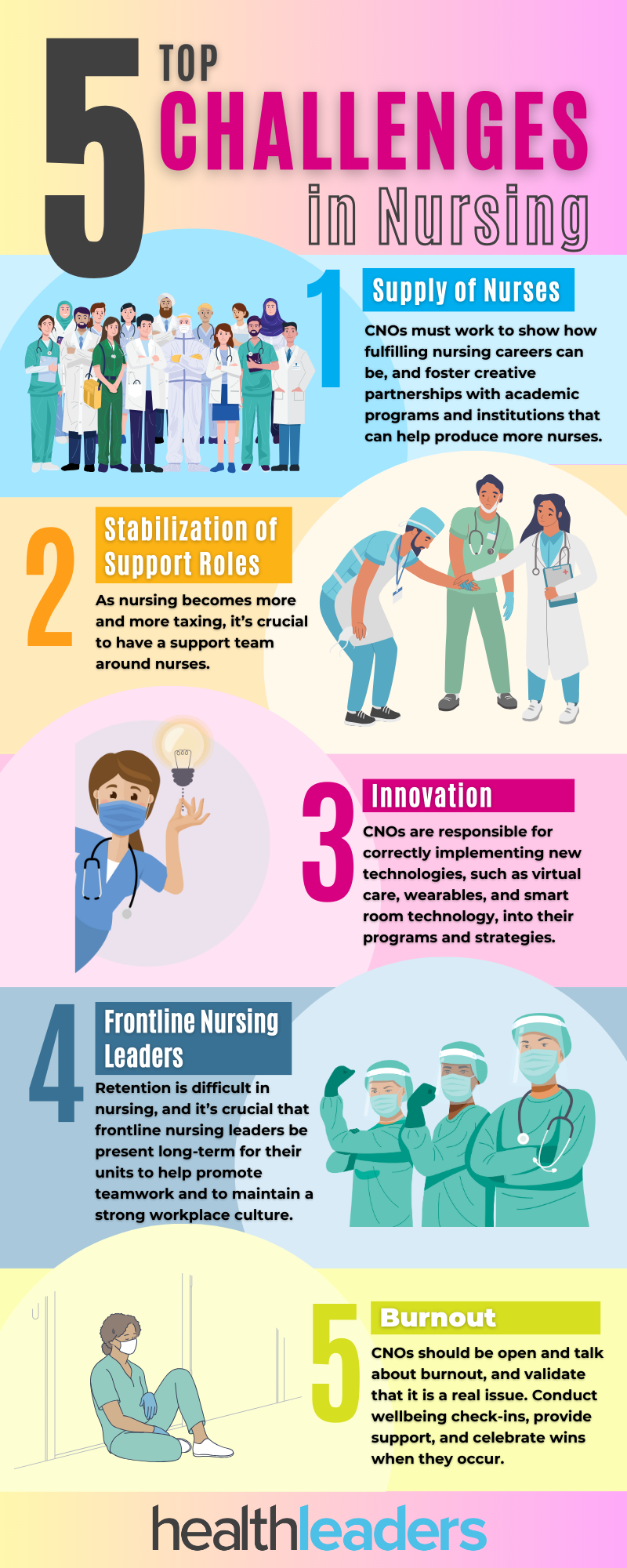 5 TOP CHALLENGES in Nursing

1 Supply of Nurses

CNOs must work to show how fulfilling nursing careers can be, and foster creative partnerships with academic programs and institutions that can help produce more nurses.

2 Stabilization of Support Roles

As nursing becomes more and more taxing, it's crucial to have a support team around nurses.

3 Innovation

CNOs are responsible for correctly implementing new technologies, such as virtual care, wearables, and smart room technology, into their programs and strategies.

4 Frontline Nursing Leaders

Retention is difficult in nursing, and it's crucial that frontline nursing leaders be present long-term for their units to help promote teamwork and to maintain a strong workplace culture.

5 Burnout

CNOs should be open and talk about burnout, and validate that it is a real issue. Conduct wellbeing check-ins, provide support, and celebrate wins when they occur.

healthleaders