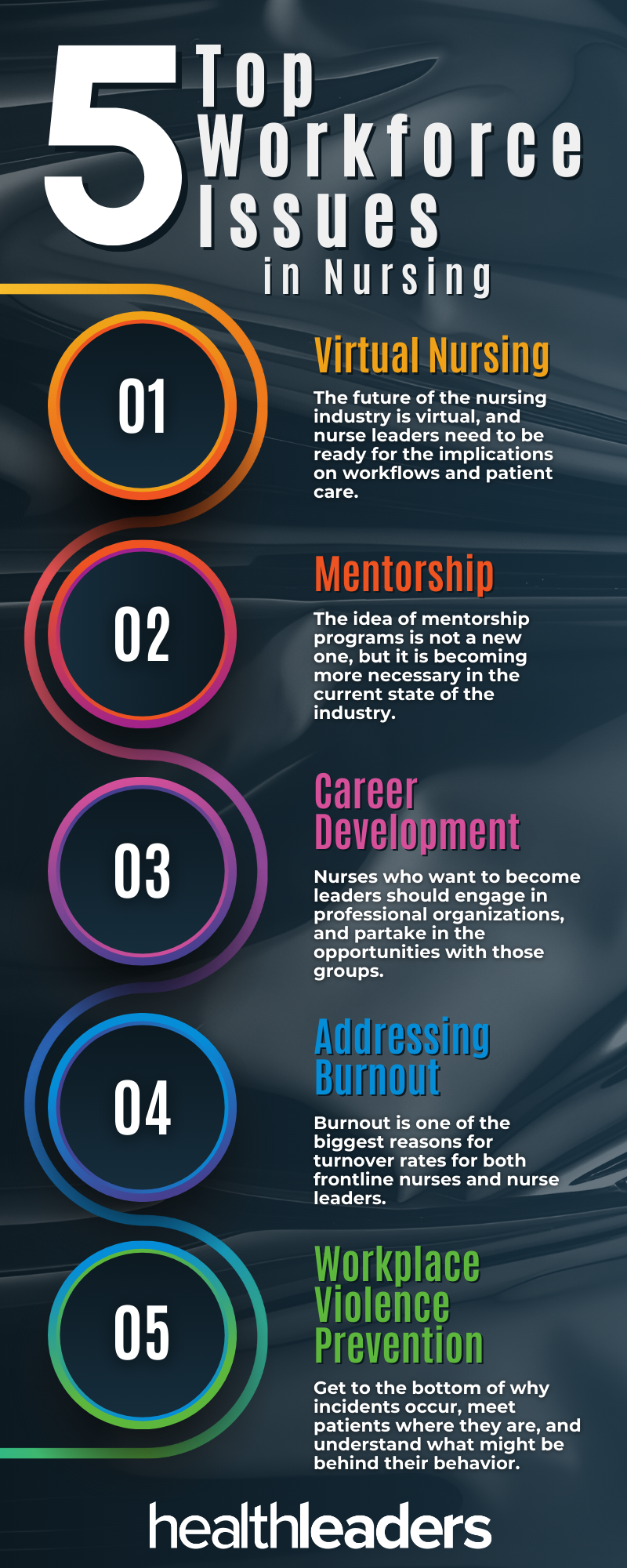 5 Top Workforce Issues in Nursing

01

Virtual Nursing

The future of the nursing industry is virtual, and nurse leaders need to be ready for the implications on workflows and patient care.

02

Mentorship

The idea of mentorship programs is not a new one, but it is becoming more necessary in the current state of the industry.

03

Career Development

Nurses who want to become leaders should engage in professional organizations, and partake in the opportunities with those groups.

04

Addressing Burnout

Burnout is one of the biggest reasons for turnover rates for both frontline nurses and nurse leaders.

05

Workplace Violence Prevention

Get to the bottom of why incidents occur, meet patients where they are, and understand what might be behind their behavior.

healthleaders